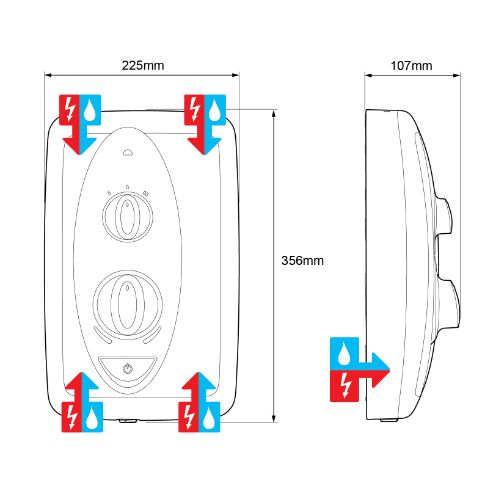 225mm

107mm

356mm