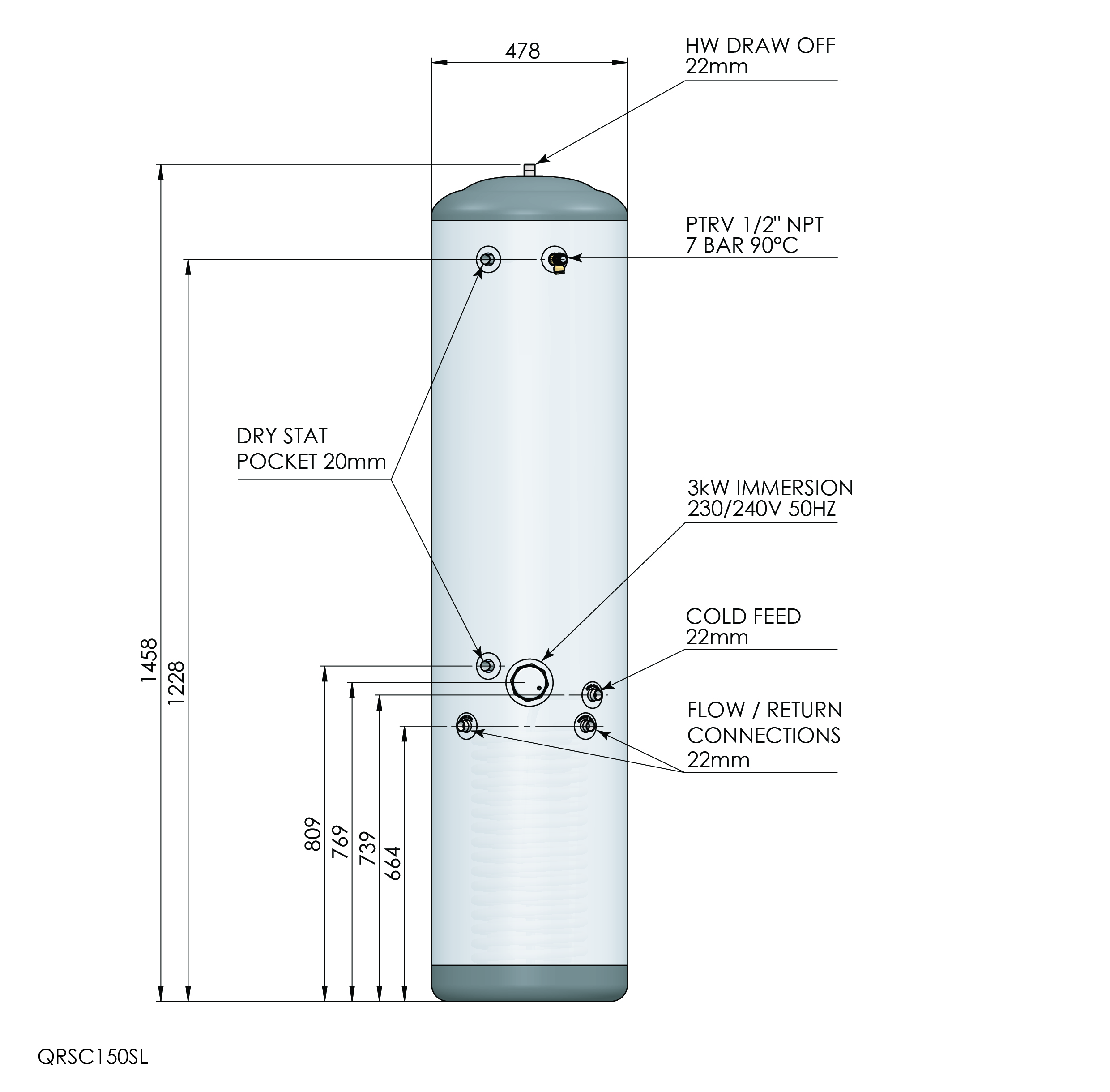 478

HW DRAW OFF
22mm

PTRV 1/2" NPT
7 BAR 90°C

DRY STAT
POCKET 20mm

3kW IMMERSION
230/240V 50HZ

COLD FEED
22mm

FLOW / RETURN
CONNECTIONS
22mm

1458

1228

809

769

739

664

QRSC150SL